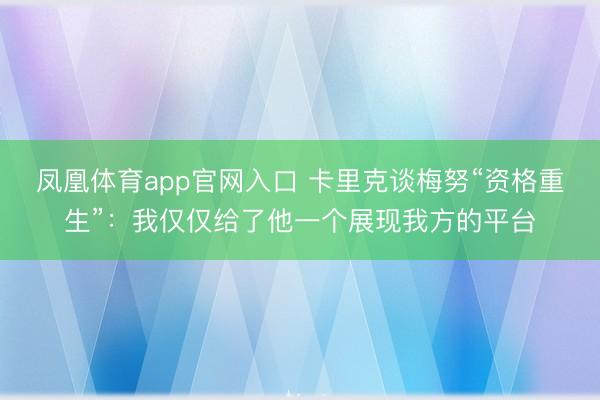 凤凰体育app官网入口 卡里克谈梅努“资格重生”：我仅仅给了他一个展现我方的平台